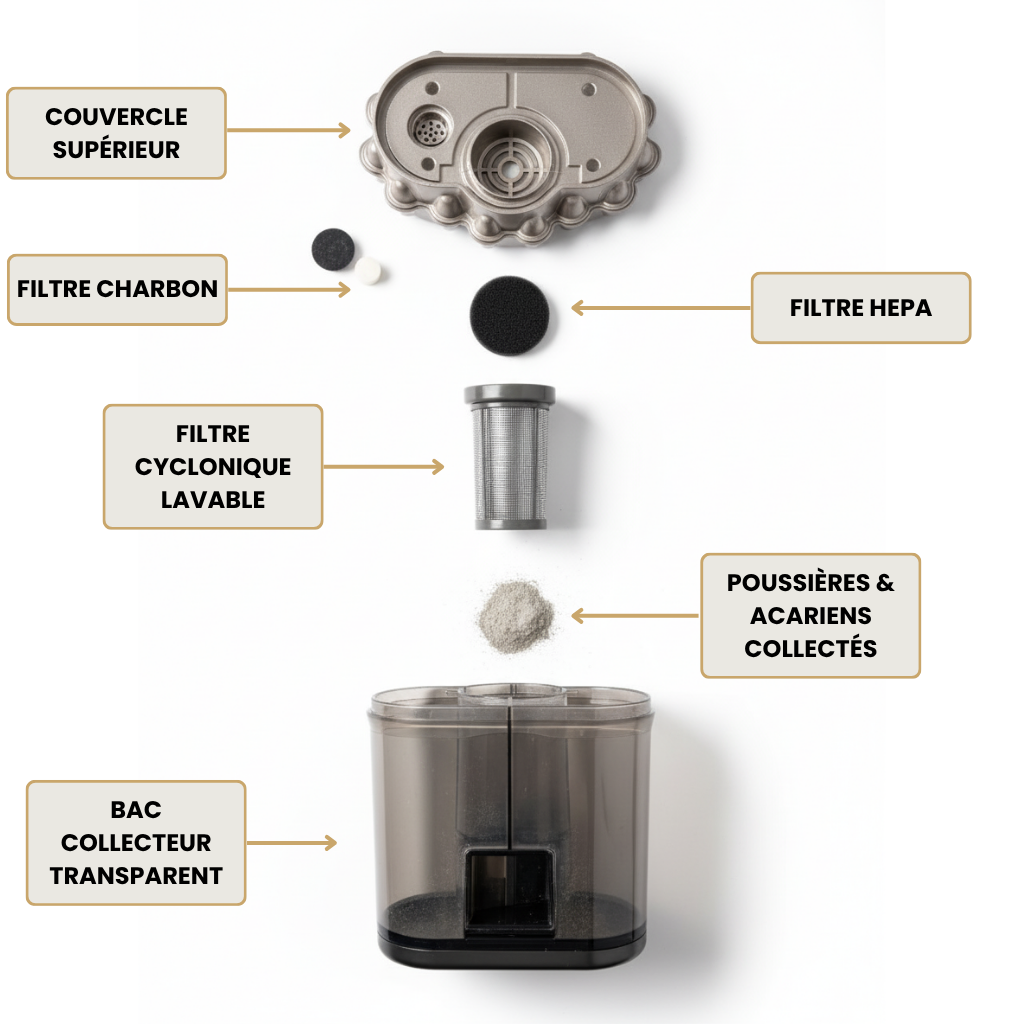 COUVERCLE SUPÉRIEUR

FILTRE CHARBON

FILTRE HEPA

FILTRE CYCLONIQUE LAVABLE

POUSSIÈRES & ACARIENS COLLECTÉS

BAC COLLECTEUR TRANSPARENT